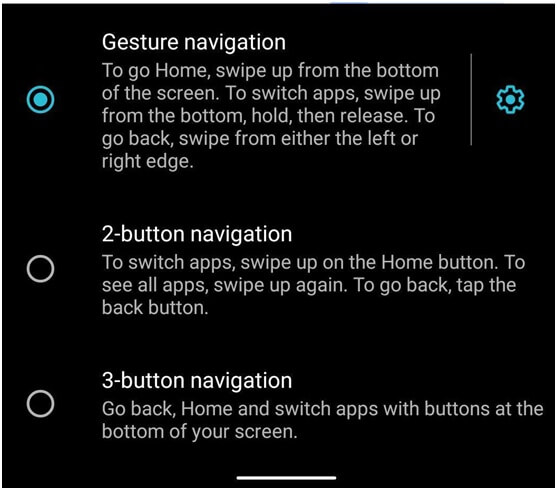 Gesture navigation
To go Home, swipe up from the bottom of the screen. To switch apps, swipe up from the bottom, hold, then release. To go back, swipe from either the left or right edge.

2-button navigation
To switch apps, swipe up on the Home button. To see all apps, swipe up again. To go back, tap the back button.

3-button navigation
Go back, Home and switch apps with buttons at the bottom of your screen.